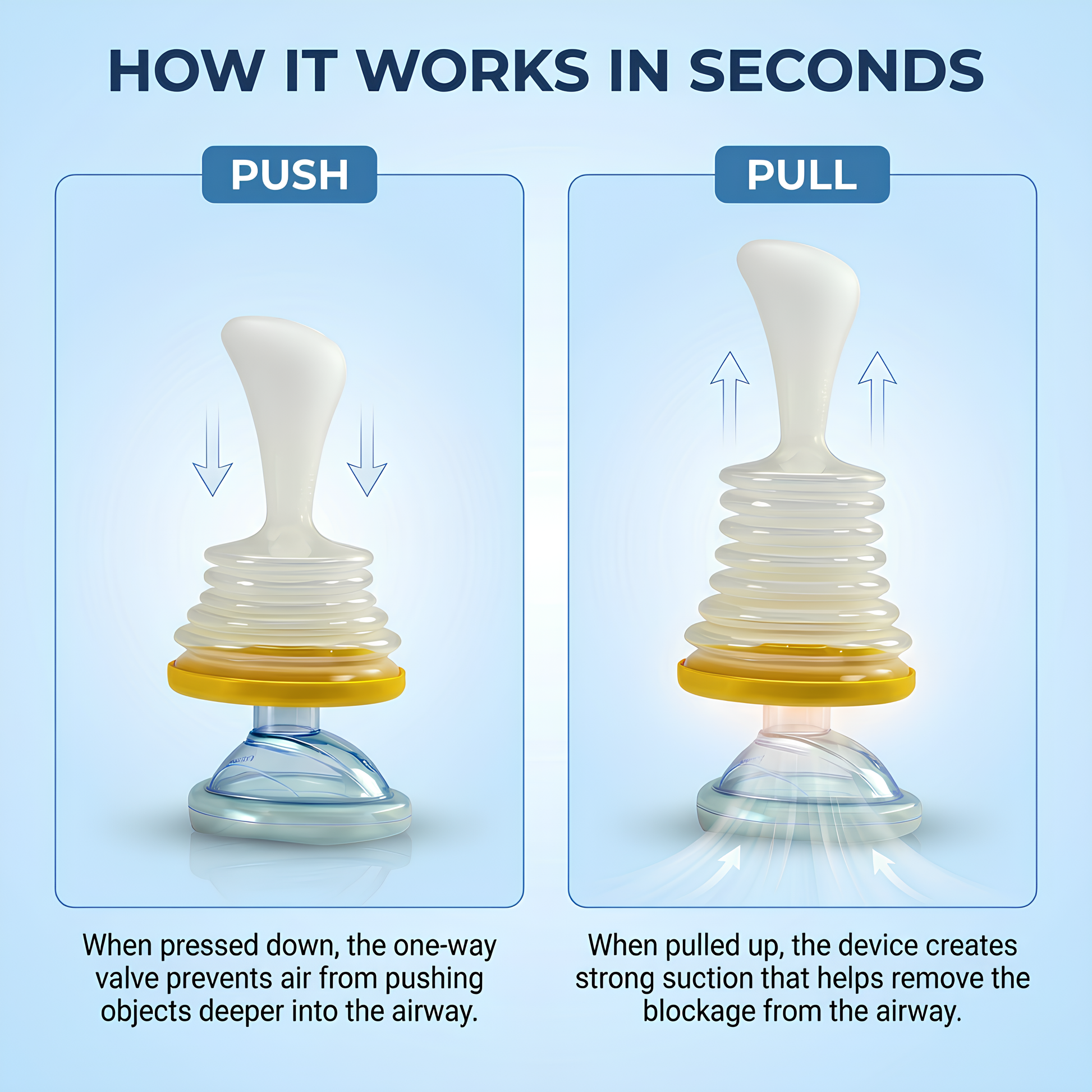 HOW IT WORKS IN SECONDS

PUSH

When pressed down, the one-way valve prevents air from pushing objects deeper into the airway.

PULL

When pulled up, the device creates strong suction that helps remove the blockage from the airway.